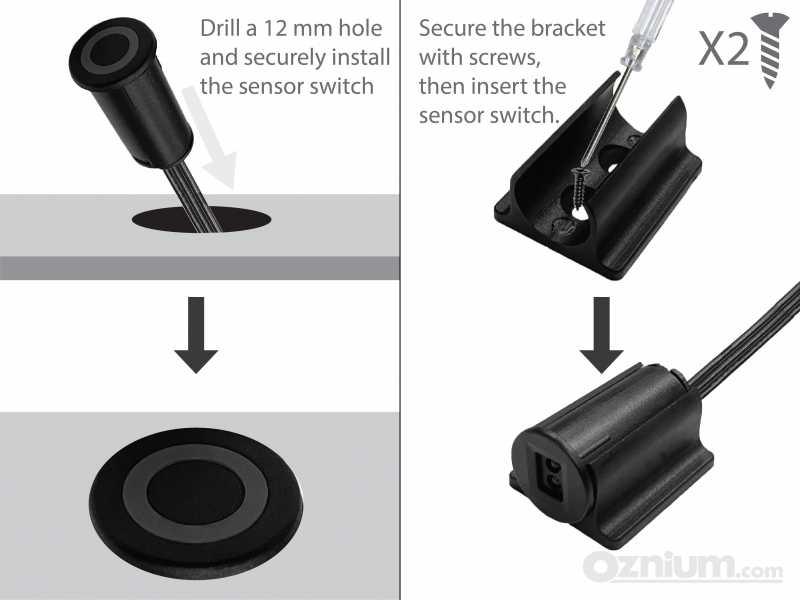 Drill a 12 mm hole and securely install the sensor switch

Secure the bracket with screws, then insert the sensor switch.

X2

Oznium.com